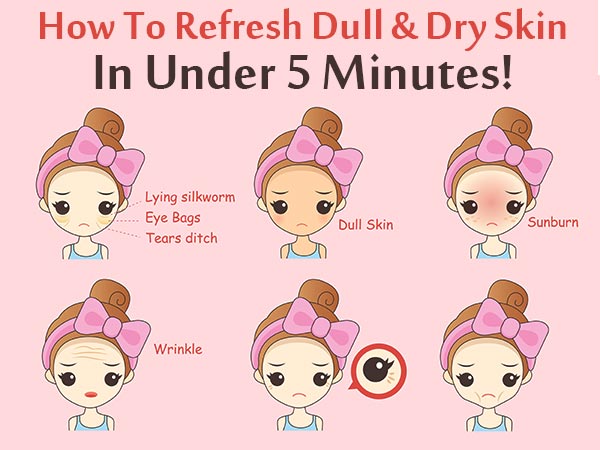 How To Refresh Dull & Dry Skin
In Under 5 Minutes!

Lying silkworm
Eye Bags
Tears ditch

Dull Skin

Sunburn

Wrinkle